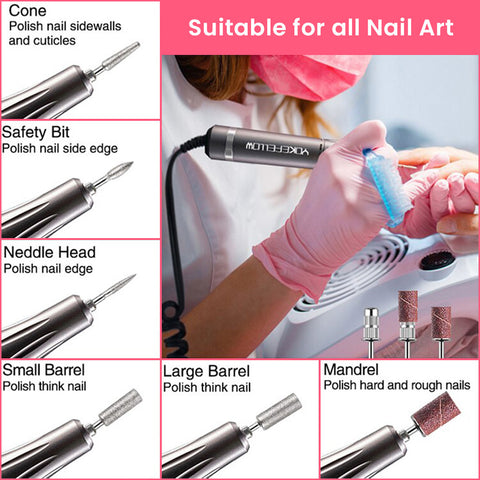 Cone
Polish nail sidewalls and cuticles

Safety Bit
Polish nail side edge

Neddle Head
Polish nail edge

Suitable for all Nail Art

YOKEFELLOW

Small Barrel
Polish think nail

Large Barrel
Polish think nail

Mandrel
Polish hard and rough nails